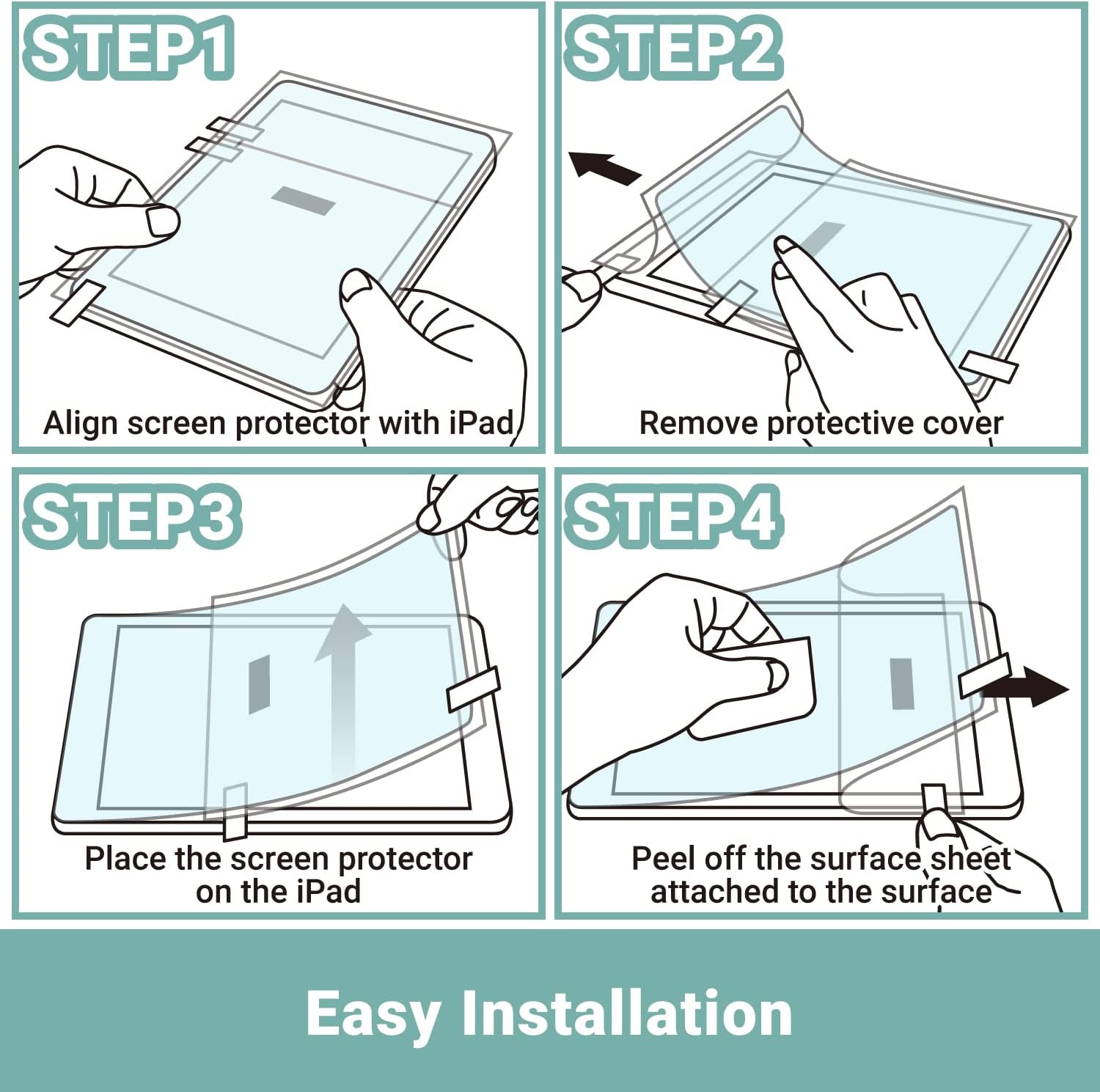 STEP1

Align screen protector with iPad

STEP2

Remove protective cover

STEP3

Place the screen protector on the iPad

STEP4

Peel off the surface sheet attached to the surface

Easy Installation