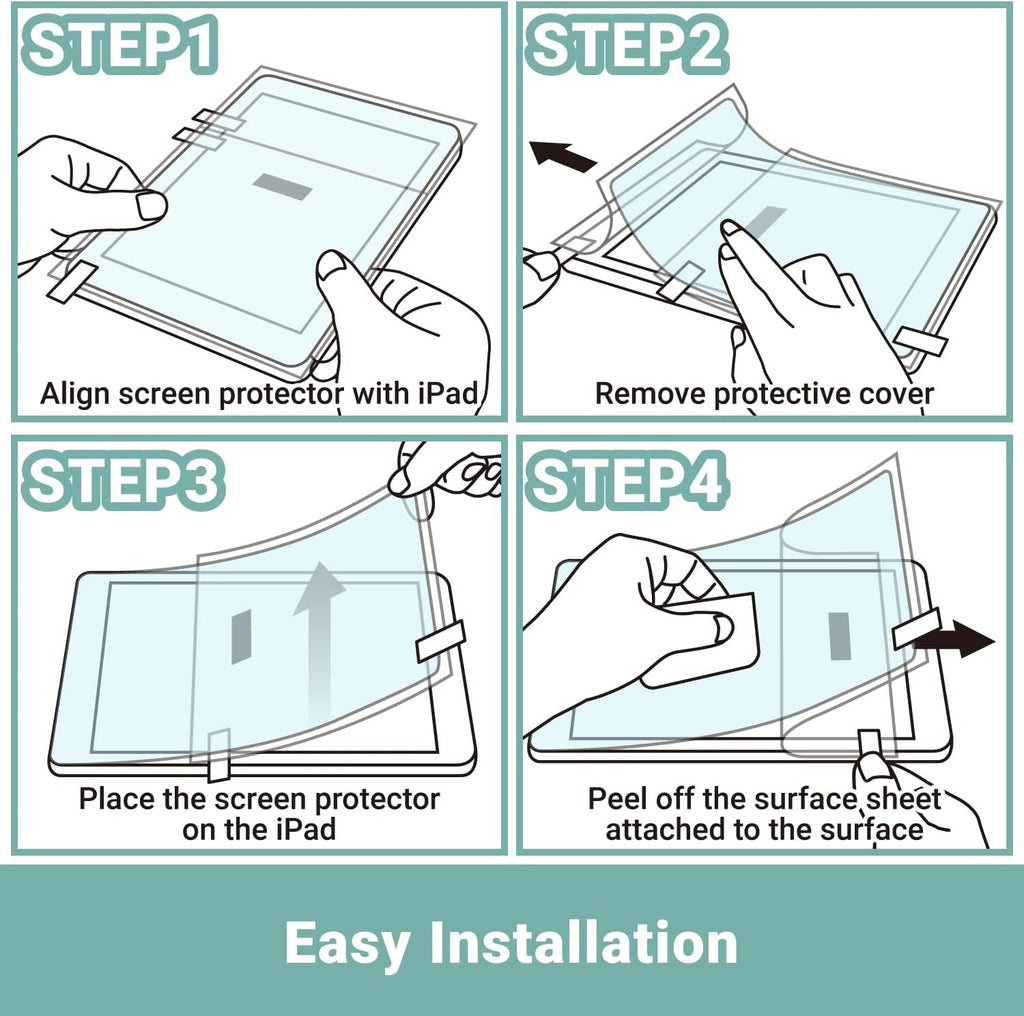 STEP1

Align screen protector with iPad

STEP2

Remove protective cover

STEP3

Place the screen protector on the iPad

STEP4

Peel off the surface sheet attached to the surface

Easy Installation